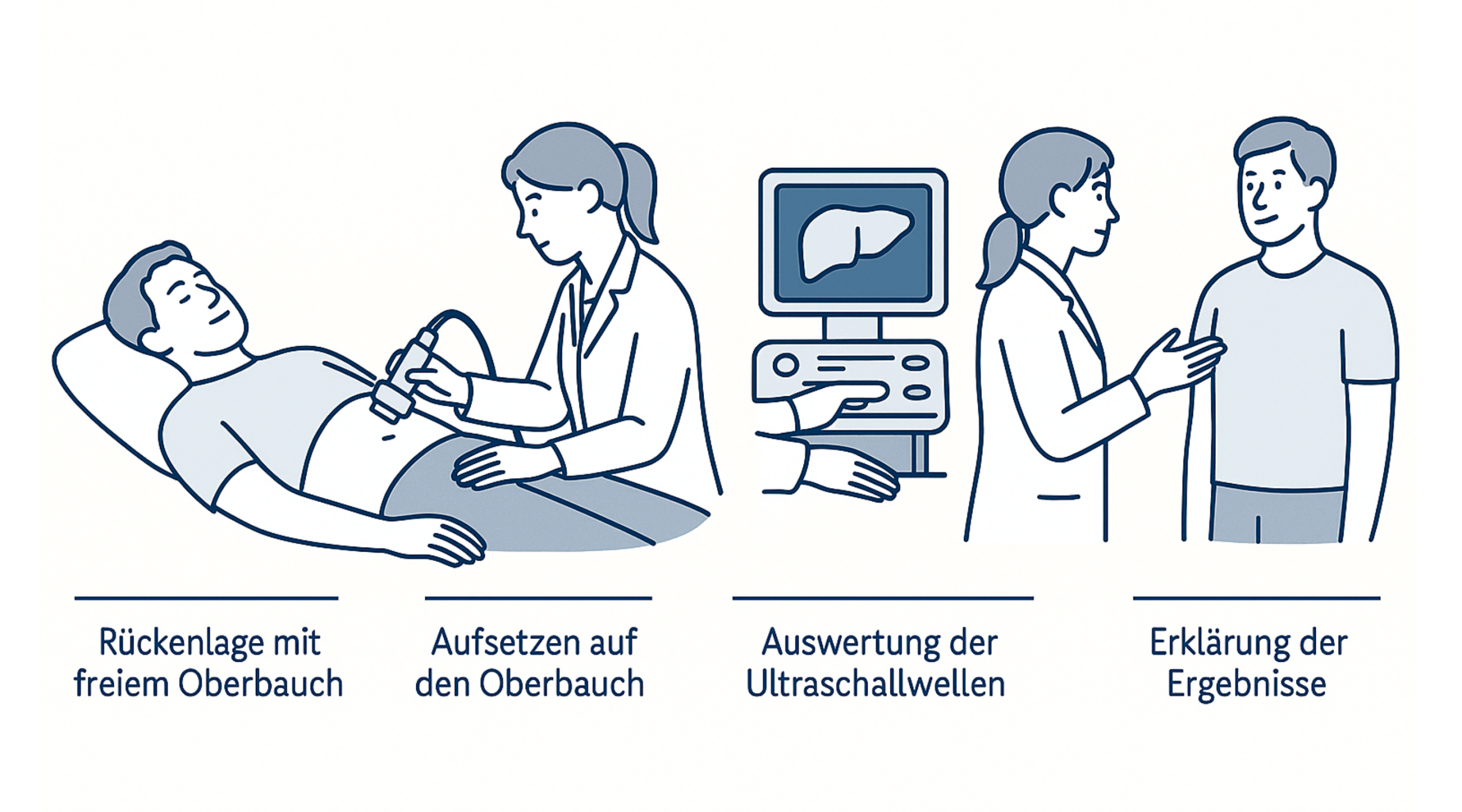 Rückenlage mit freiem Oberbauch

Aufsetzen auf den Oberbauch

Auswertung der Ultraschallwellen

Erklärung der Ergebnisse